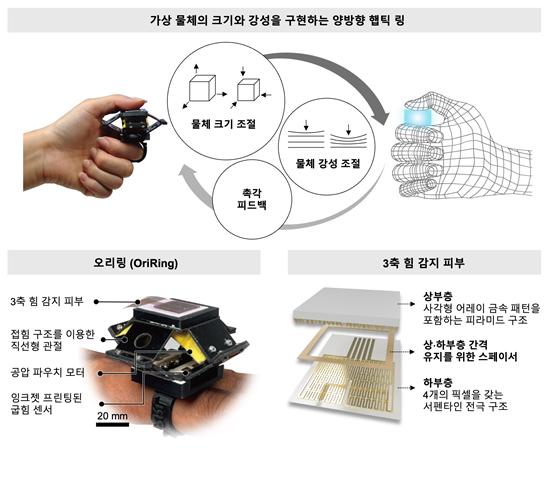 가상 물체의 크기와 강성을 구현하는 양방향 햅틱 링

물체 크기 조절

물체 강성 조절

촉각 피드백

오리링 (OriRing)

3축 힘 감지 피부

접힘 구조를 이용한 직선형 관절

공압 파우치 모터

잉크젯 프린팅된 굽힘 센서

20 mm

3축 힘 감지 피부

상부층
사각형 어레이 금속 패턴을 포함하는 피라미드 구조

상·하부층 간격 유지를 위한 스페이서

하부층
4개의 픽셀을 갖는 서펜타인 전극 구조