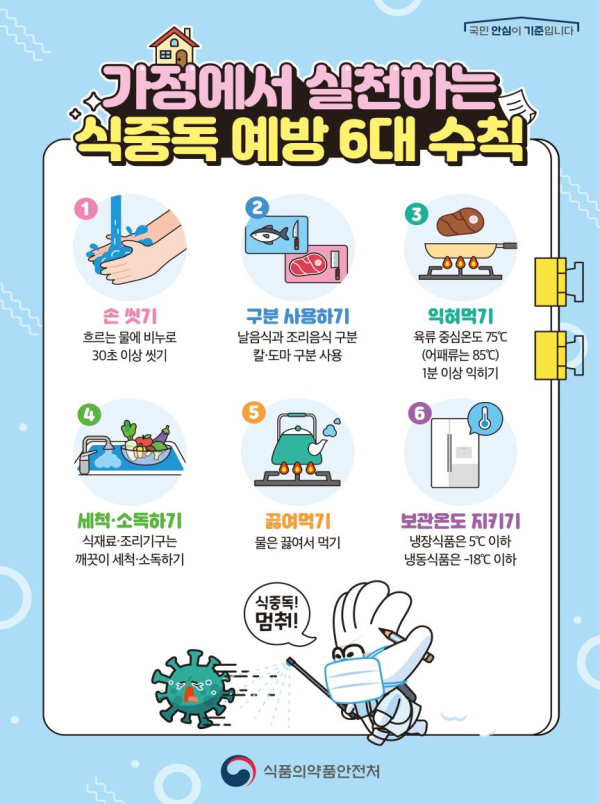 국민 안심이 기준입니다

가정에서 실천하는 식중독 예방 6대 수칙

1
손 씻기
흐르는 물에 비누로 30초 이상 씻기

2
구분 사용하기
날음식과 조리음식 구분 칼·도마 구분 사용

3
익혀먹기
육류 중심온도 75℃ (어패류는 85℃) 1분 이상 익히기

4
세척·소독하기
식재료·조리기구는 깨끗이 세척·소독하기

5
끓여먹기
물은 끓여서 먹기

6
보관온도 지키기
냉장식품은 5℃ 이하
냉동식품은 -18℃ 이하

식중독! 멈춰!

식품의약품안전처