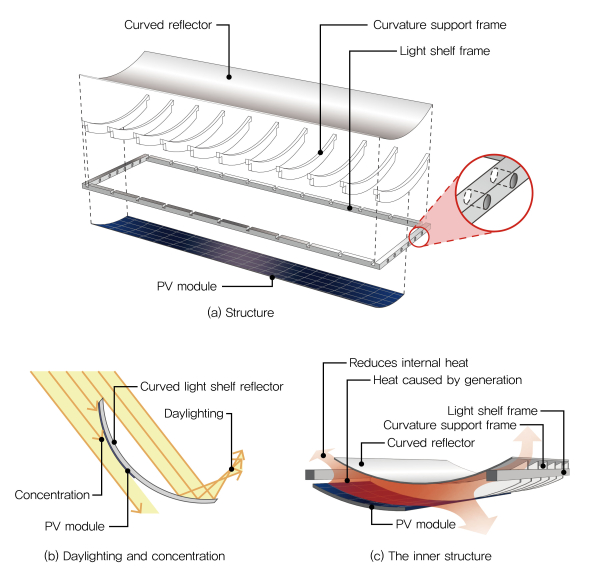 Curved reflector

Curvature support frame

Light shelf frame

PV module

(a) Structure

Curved light shelf reflector

Daylighting

Concentration

PV module

(b) Daylighting and concentration

Reduces internal heat

Heat caused by generation

Light shelf frame

Curvature support frame

Curved reflector

PV module

(c) The inner structure