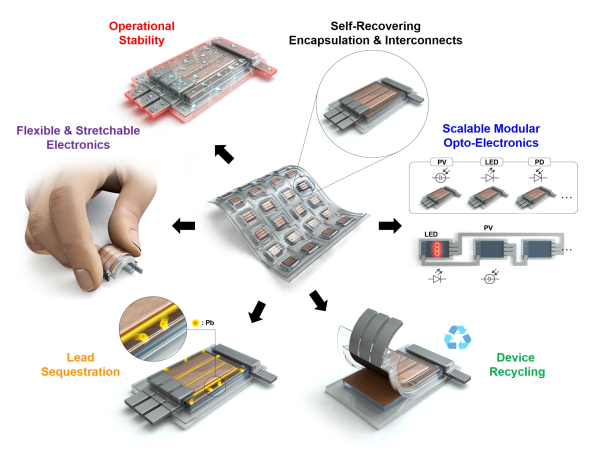 Operational Stability

Self-Recovering Encapsulation & Interconnects

Flexible & Stretchable Electronics

Scalable Modular Opto-Electronics

PV

LED

PD

...

LED

PV

...

: Pb

Lead Sequestration

Device Recycling