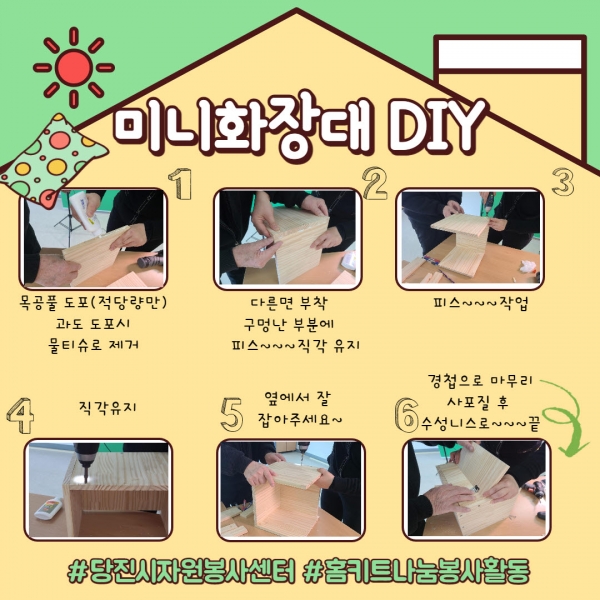 미니화장대 DIY

1
목공풀 도포(적당량만)
과도 도포시
물티슈로 제거

2
다른면 부착
구멍난 부분에
피스~~~직각 유지

3
피스~~~작업

4
직각유지

5
옆에서 잘
잡아주세요~

6
경첩으로 마무리
사포질 후
수성니스로~~~끝

#당진시자원봉사센터 #홈키트나눔봉사활동