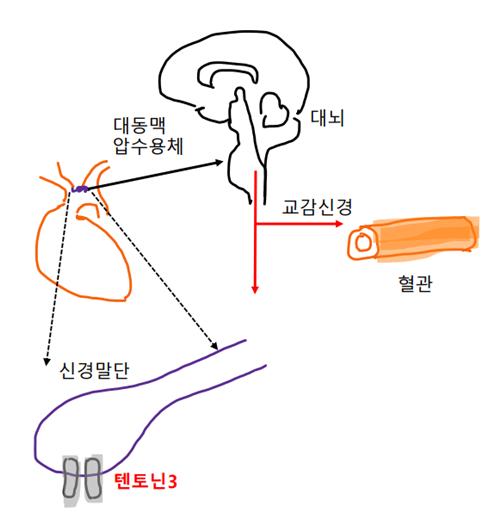 대동맥
압수용체

대뇌

교감신경

혈관

신경말단

텐토닌3